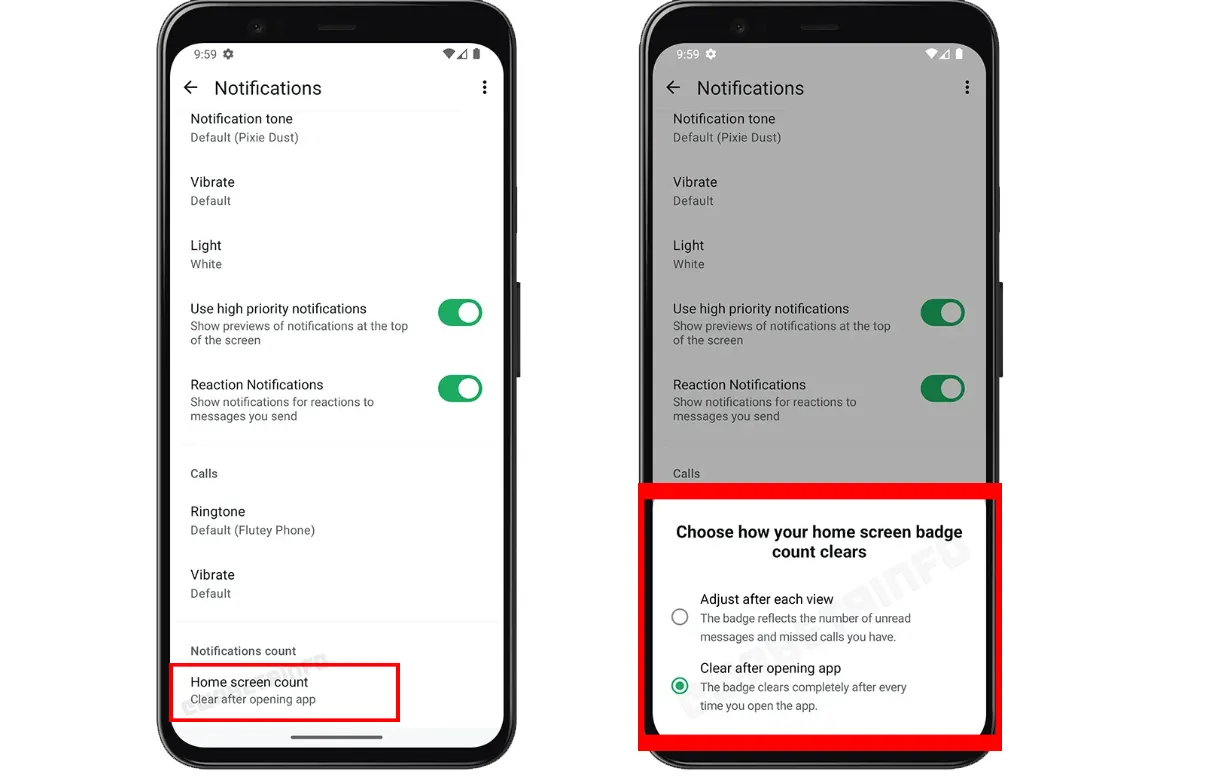 9:59

Notifications

Notification tone
Default (Pixie Dust)

Vibrate
Default

Light
White

Use high priority notifications
Show previews of notifications at the top of the screen

Reaction Notifications
Show notifications for reactions to messages you send

Calls

Ringtone
Default (Flutey Phone)

Vibrate
Default

Notifications count

Home screen count
Clear after opening app

9:59

Notifications

Notification tone
Default (Pixie Dust)

Vibrate
Default

Light
White

Use high priority notifications
Show previews of notifications at the top of the screen

Reaction Notifications
Show notifications for reactions to messages you send

Calls

Choose how your home screen badge count clears

Adjust after each view
The badge reflects the number of unread messages and missed calls you have.

Clear after opening app
The badge clears completely after every time you open the app.